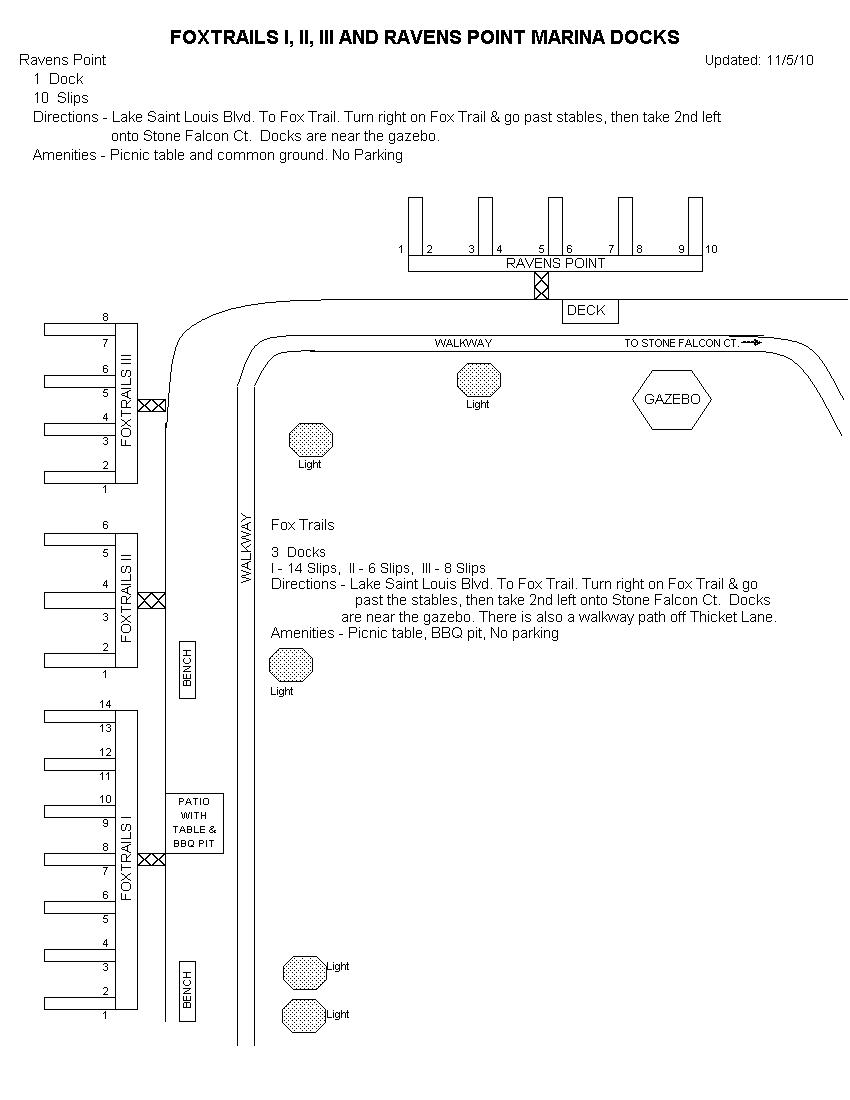 FOXTRAILS I, II, III AND RAVENS POINT MARINA DOCKS

Ravens Point
Updated: 11/5/10

1 Dock
10 Slips
Directions - Lake Saint Louis Blvd. To Fox Trail. Turn right on Fox Trail & go past stables, then take 2nd left onto Stone Falcon Ct. Docks are near the gazebo.
Amenities - Picnic table and common ground. No Parking

1 2 3 4 5 6 7 8 9 10
RAVENS POINT

DECK

WALKWAY
TO STONE FALCON CT.

Light

GAZEBO

Light

8 7 6 5 4 3 2 1
FOXTRAILS III

WALKWAY

Fox Trails

3 Docks
I - 14 Slips, II - 6 Slips, III - 8 Slips
Directions - Lake Saint Louis Blvd. To Fox Trail. Turn right on Fox Trail & go past the stables, then take 2nd left onto Stone Falcon Ct. Docks are near the gazebo. There is also a walkway path off Thicket Lane.
Amenities - Picnic table, BBQ pit, No parking

6 5 4 3 2 1
FOXTRAILS II

BENCH

Light

14 13 12 11 10 9 8 7 6 5 4 3 2 1
FOXTRAILS I

PATIO WITH TABLE & BBQ PIT

BENCH

Light

Light